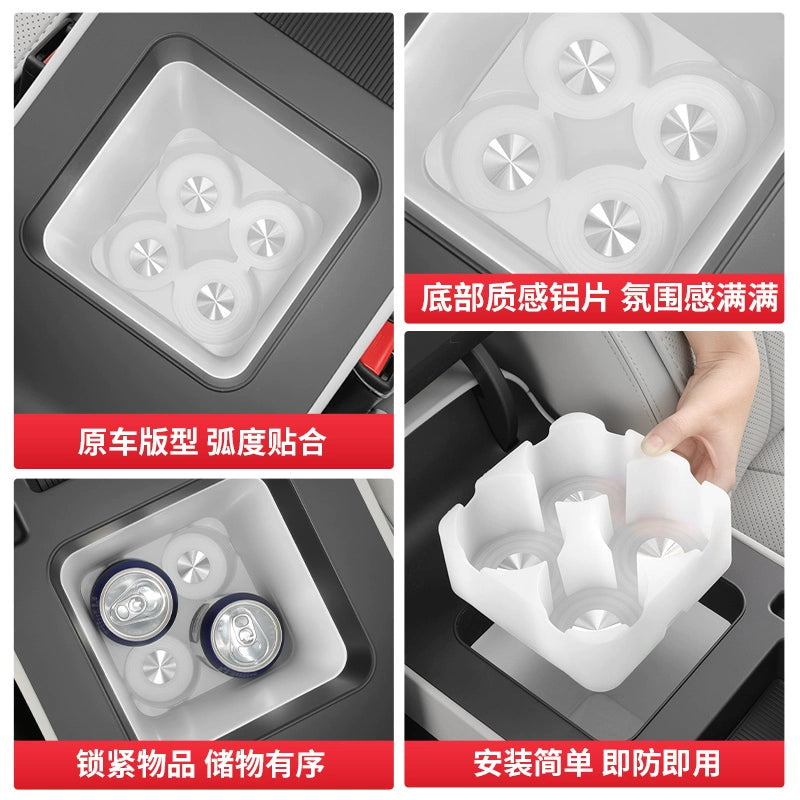 原车版型 弧度贴合

底部质感铝片 氛围感满满

锁紧物品 储物有序

安装简单 即防即用