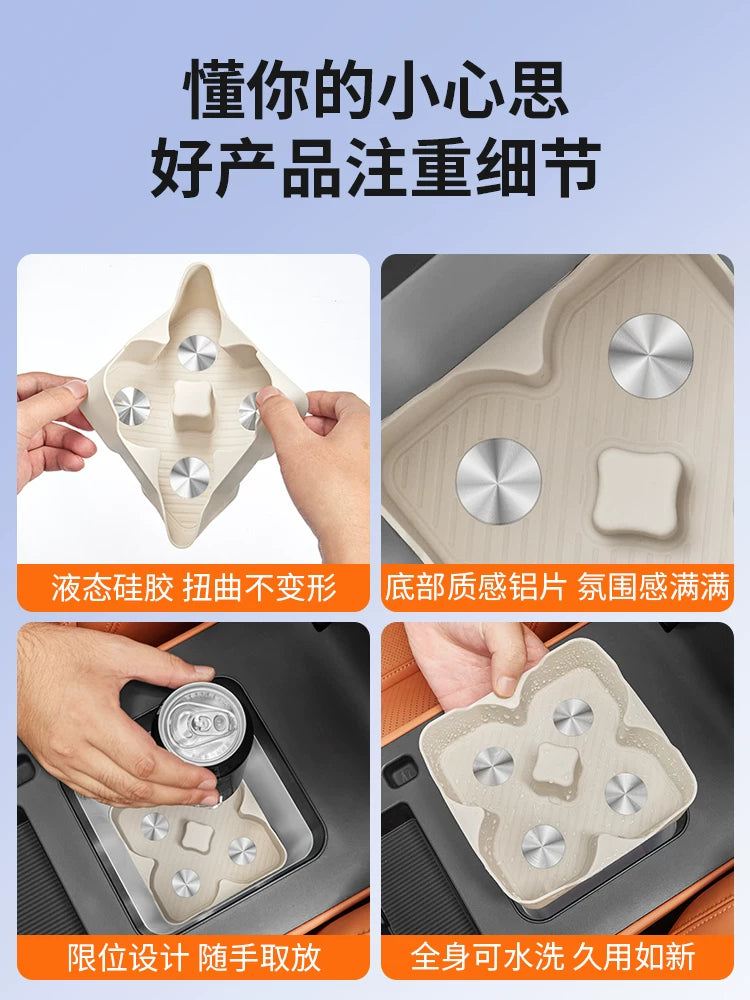 懂你的小心思
好产品注重细节

液态硅胶 扭曲不变形

底部质感铝片 氛围感满满

限位设计 随手取放

全身可水洗 久用如新