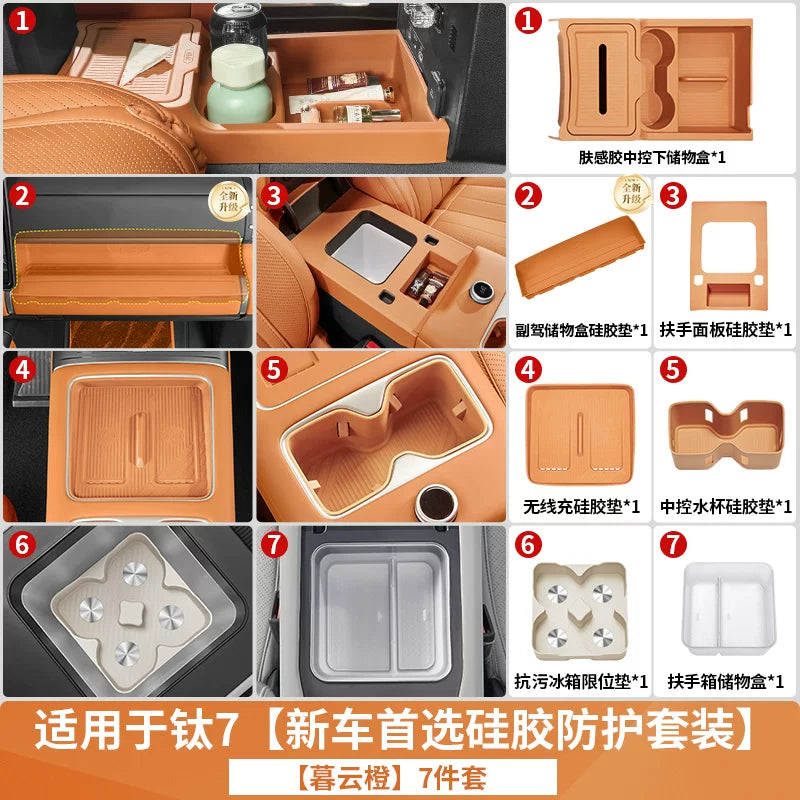 1

1

肤感胶中控下储物盒*1

2

全新升级

3

2

全新升级

3

副驾储物盒硅胶垫*1

扶手面板硅胶垫*1

4

5

4

5

无线充硅胶垫*1

中控水杯硅胶垫*1

6

7

6

7

抗污冰箱限位垫*1

扶手箱储物盒*1

适用于钛7【新车首选硅胶防护套装】

【暮云橙】7件套