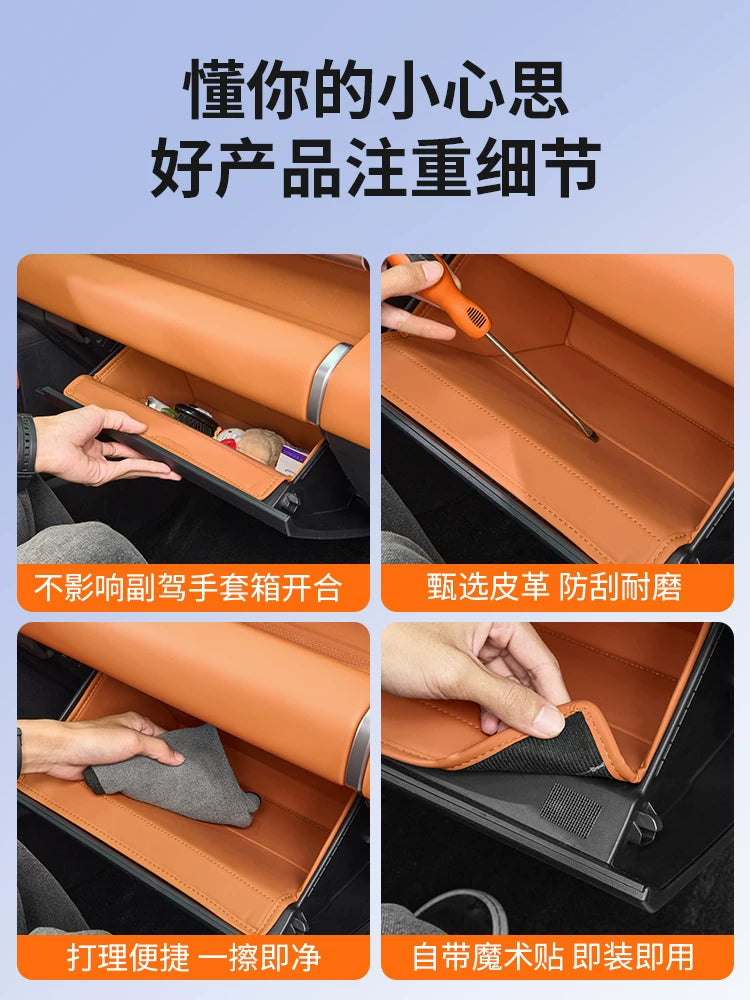 懂你的小心思
好产品注重细节

不影响副驾手套箱开合

甄选皮革 防刮耐磨

打理便捷 一擦即净

自带魔术贴 即装即用